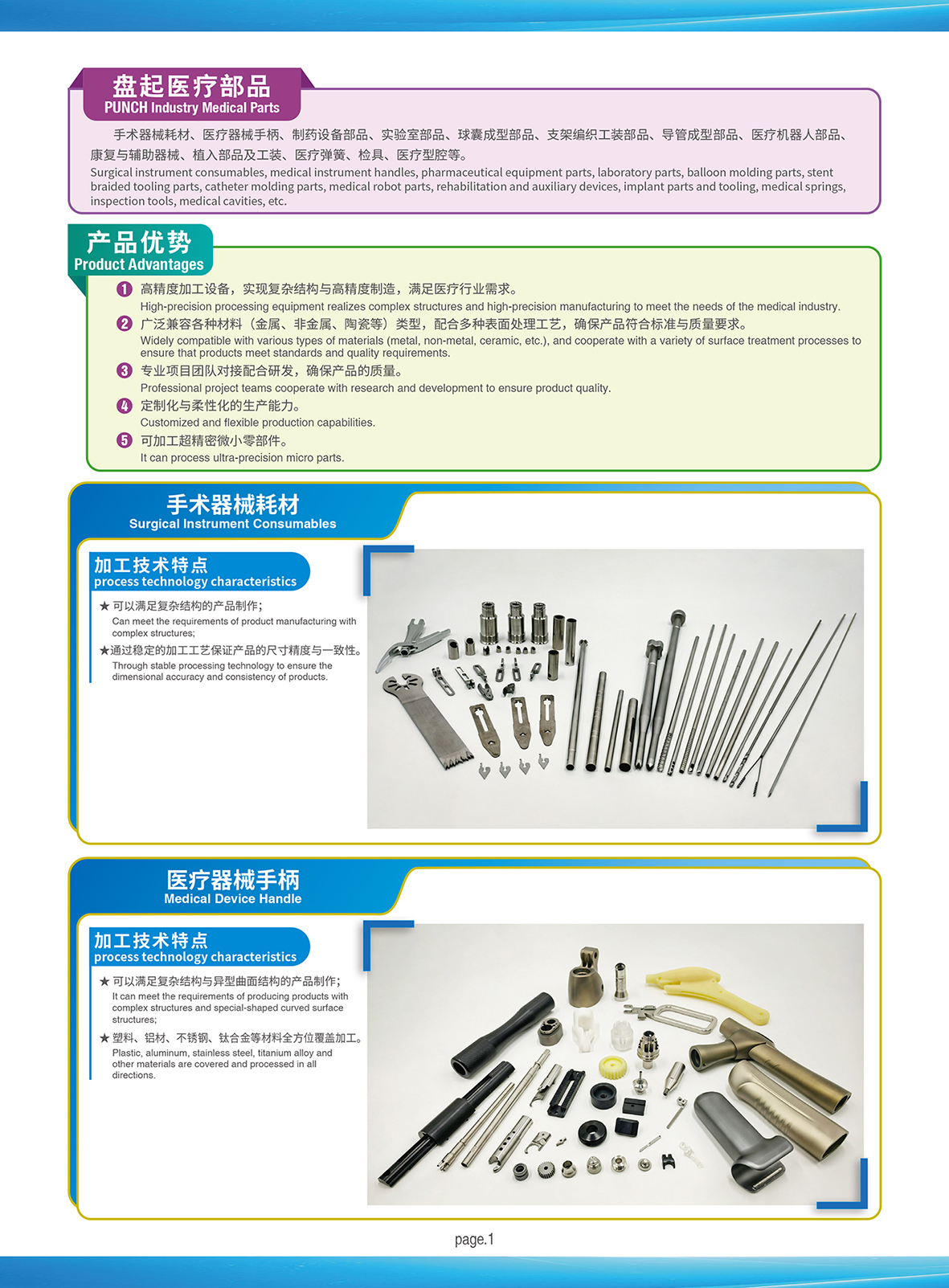 盘起医疗部品
PUNCH Industry Medical Parts

手术器械耗材、医疗器械手柄、制药设备部品、实验室部品、球囊成型部品、支架编织工装部品、导管成型部品、医疗机器人部品、康复与辅助器械、植入部品及工装、医疗弹簧、检具、医疗型腔等。
Surgical instrument consumables, medical instrument handles, pharmaceutical equipment parts, laboratory parts, balloon molding parts, stent braided tooling parts, catheter molding parts, medical robot parts, rehabilitation and auxiliary devices, implant parts and tooling, medical springs, inspection tools, medical cavities, etc.

产品优势
Product Advantages

1 高精度加工设备，实现复杂结构与高精度制造，满足医疗行业需求。
High-precision processing equipment realizes complex structures and high-precision manufacturing to meet the needs of the medical industry.
2 广泛兼容各种材料（金属、非金属、陶瓷等）类型，配合多种表面处理工艺，确保产品符合标准与质量要求。
Widely compatible with various types of materials (metal, non-metal, ceramic, etc.), and cooperate with a variety of surface treatment processes to ensure that products meet standards and quality requirements.
3 专业项目团队对接配合研发，确保产品的质量。
Professional project teams cooperate with research and development to ensure product quality.
4 定制化与柔性化的生产能力。
Customized and flexible production capabilities.
5 可加工超精密微小零部件。
It can process ultra-precision micro parts.

手术器械耗材
Surgical Instrument Consumables

加工技术特点
process technology characteristics

★ 可以满足复杂结构的产品制作；
Can meet the requirements of product manufacturing with complex structures;
★通过稳定的加工工艺保证产品的尺寸精度与一致性。
Through stable processing technology to ensure the dimensional accuracy and consistency of products.

医疗器械手柄
Medical Device Handle

加工技术特点
process technology characteristics

★ 可以满足复杂结构与异型曲面结构的产品制作；
It can meet the requirements of producing products with complex structures and special-shaped curved surface structures;
★ 塑料、铝材、不锈钢、钛合金等材料全方位覆盖加工。
Plastic, aluminum, stainless steel, titanium alloy and other materials are covered and processed in all directions.

page.1